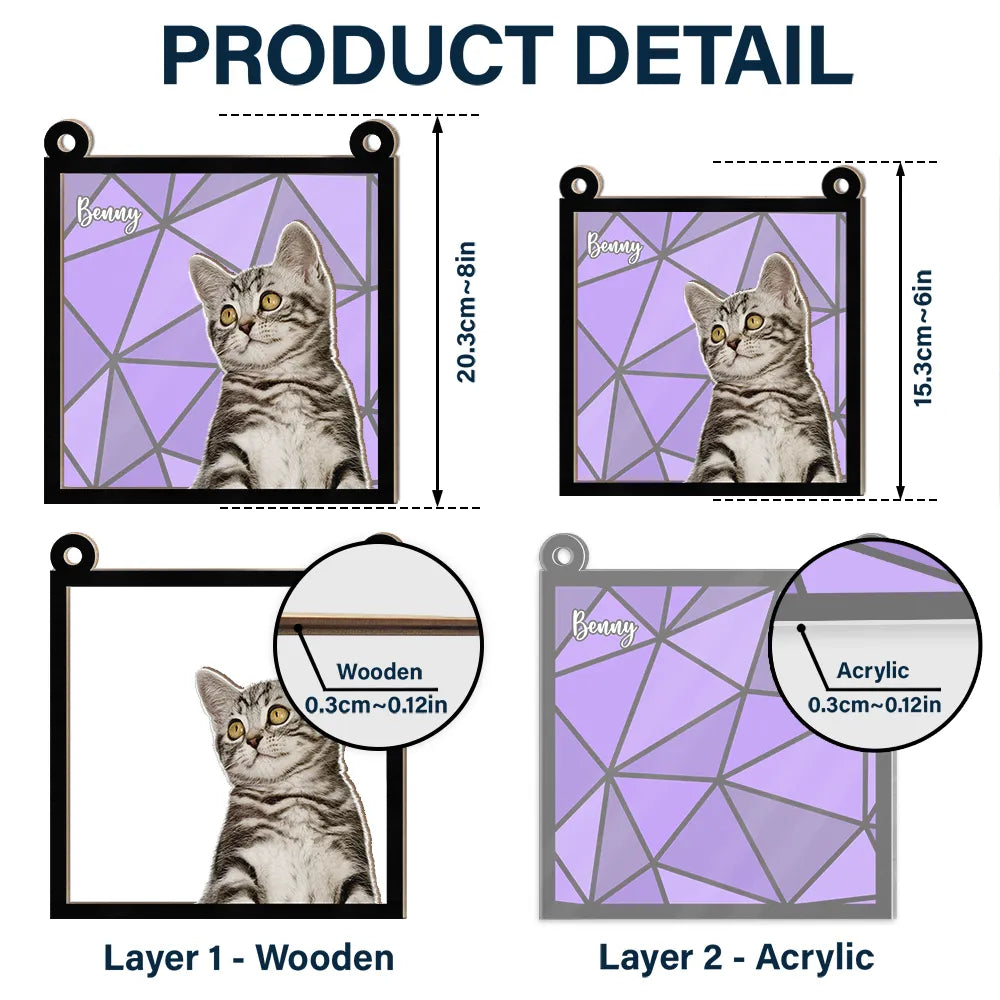 PRODUCT DETAIL

Benny

20.3cm~8in

Benny

15.3cm~6in

Wooden
0.3cm~0.12in

Benny

Acrylic
0.3cm~0.12in

Layer 1 - Wooden

Layer 2 - Acrylic