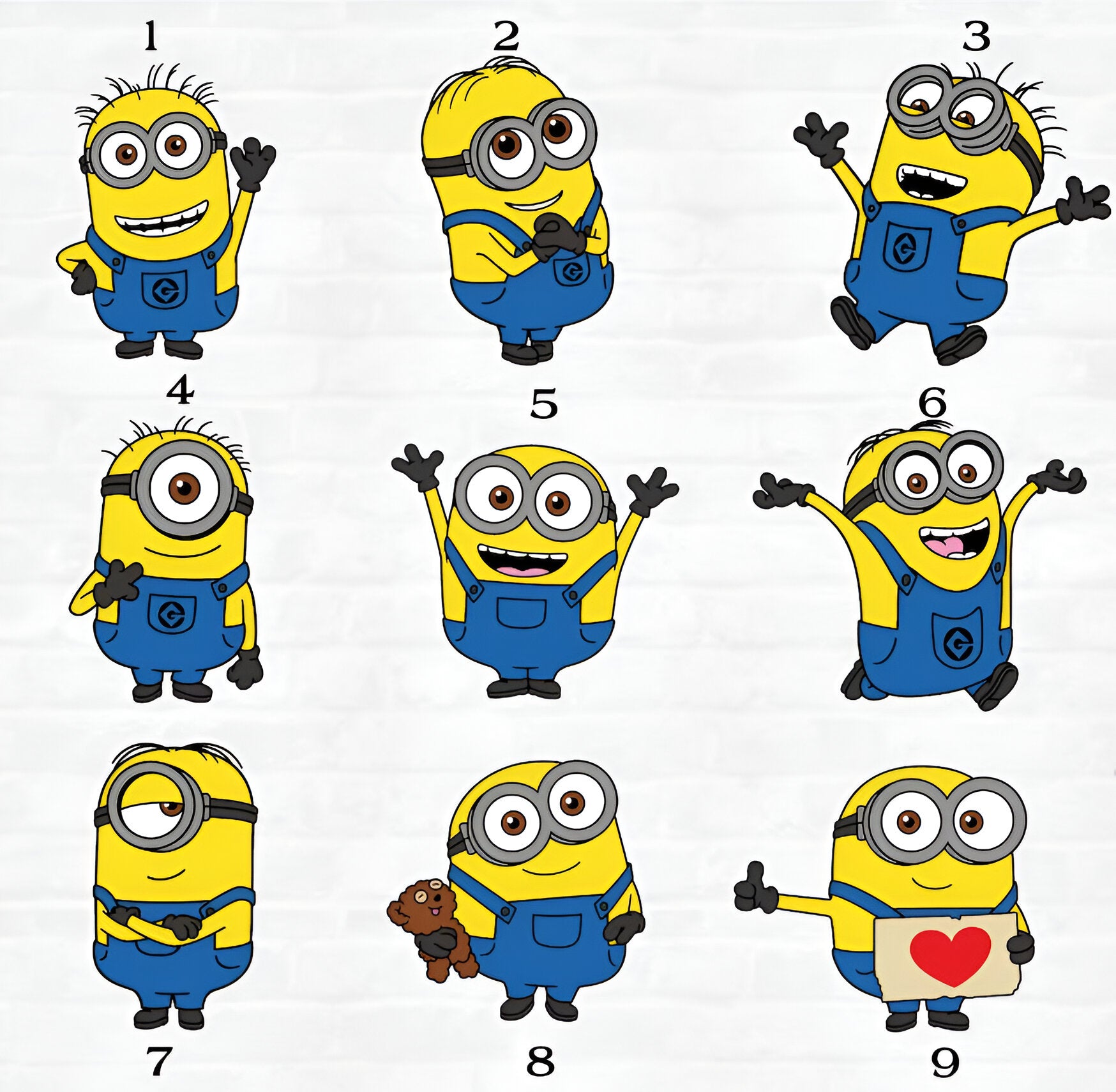 1
2
3
4
5
6
7
8
9